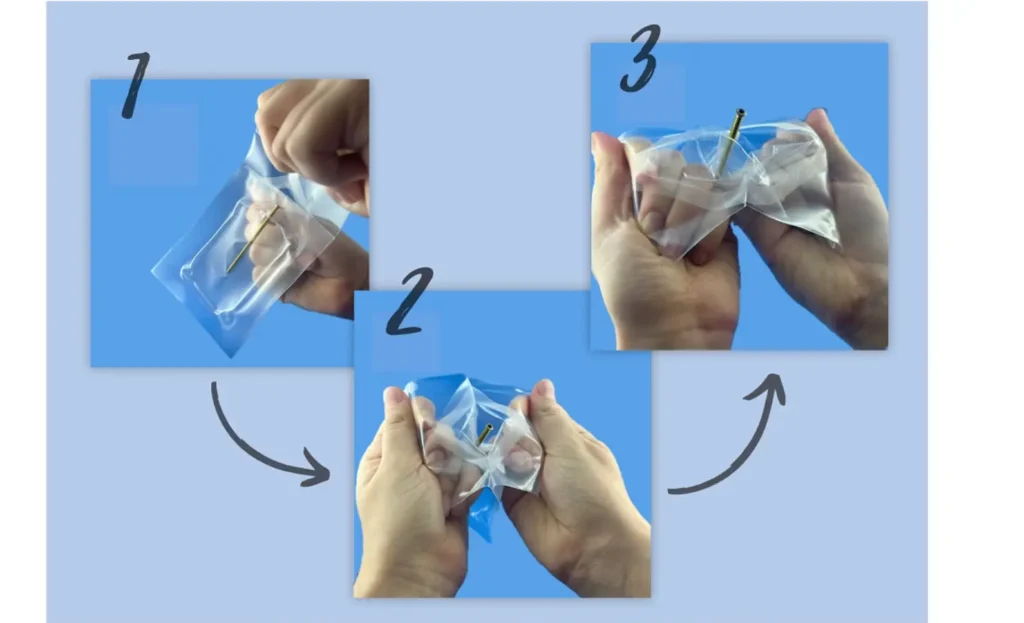 1

2

3